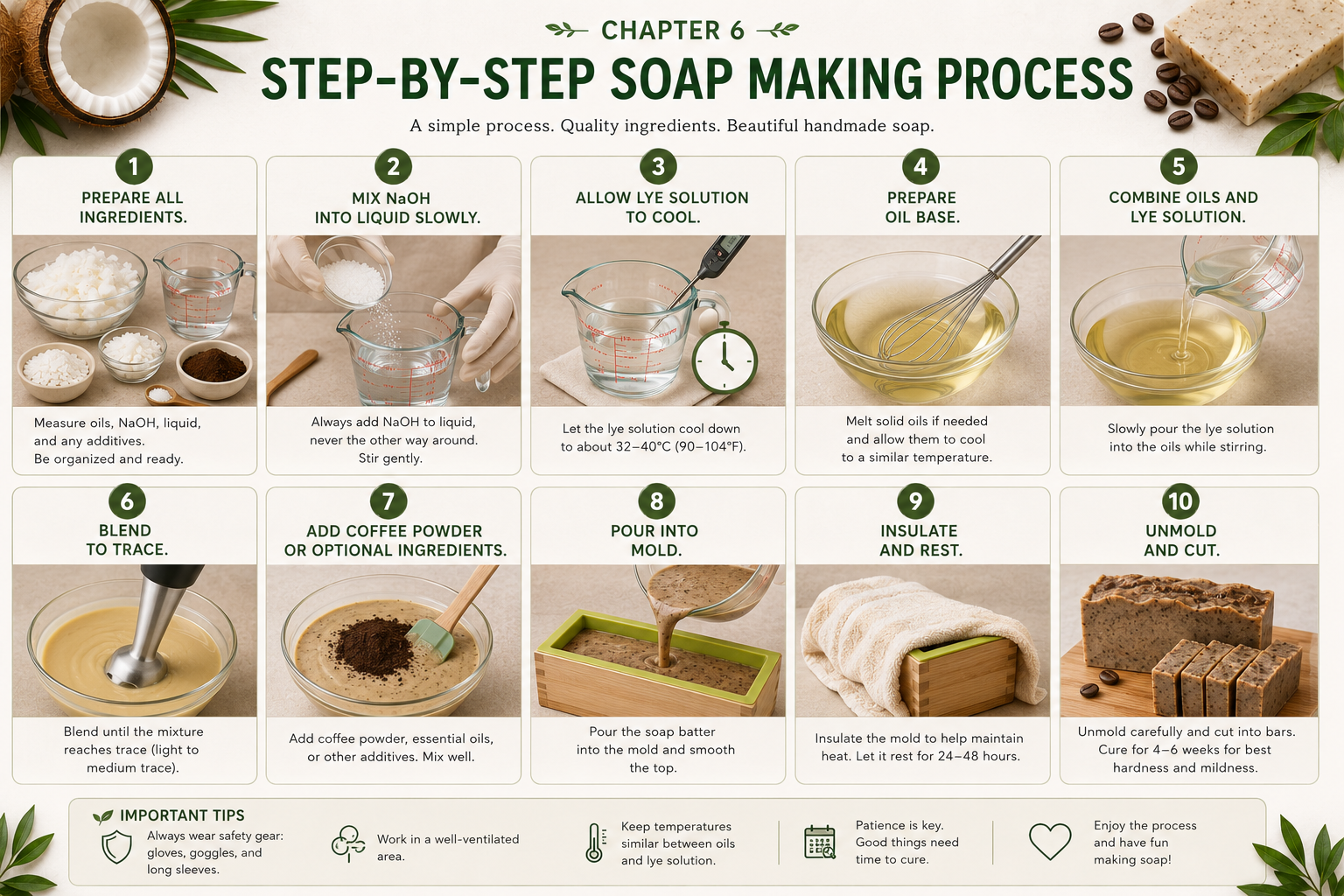 CHAPTER 6

STEP-BY-STEP SOAP MAKING PROCESS

A simple process. Quality ingredients. Beautiful handmade soap.

1
PREPARE ALL INGREDIENTS.
Measure oils, NaOH, liquid, and any additives. Be organized and ready.

2
MIX NaOH INTO LIQUID SLOWLY.
Always add NaOH to liquid, never the other way around. Stir gently.

3
ALLOW LYE SOLUTION TO COOL.
Let the lye solution cool down to about 32–40°C (90–104°F).

4
PREPARE OIL BASE.
Melt solid oils if needed and allow them to cool to a similar temperature.

5
COMBINE OILS AND LYE SOLUTION.
Slowly pour the lye solution into the oils while stirring.

6
BLEND TO TRACE.
Blend until the mixture reaches trace (light to medium trace).

7
ADD COFFEE POWDER OR OPTIONAL INGREDIENTS.
Add coffee powder, essential oils, or other additives. Mix well.

8
POUR INTO MOLD.
Pour the soap batter into the mold and smooth the top.

9
INSULATE AND REST.
Insulate the mold to help maintain heat. Let it rest for 24–48 hours.

10
UNMOLD AND CUT.
Unmold carefully and cut into bars. Cure for 4–6 weeks for best hardness and mildness.

IMPORTANT TIPS
Always wear safety gear: gloves, goggles, and long sleeves.
Work in a well-ventilated area.
Keep temperatures similar between oils and lye solution.
Patience is key. Good things need time to cure.
Enjoy the process and have fun making soap!